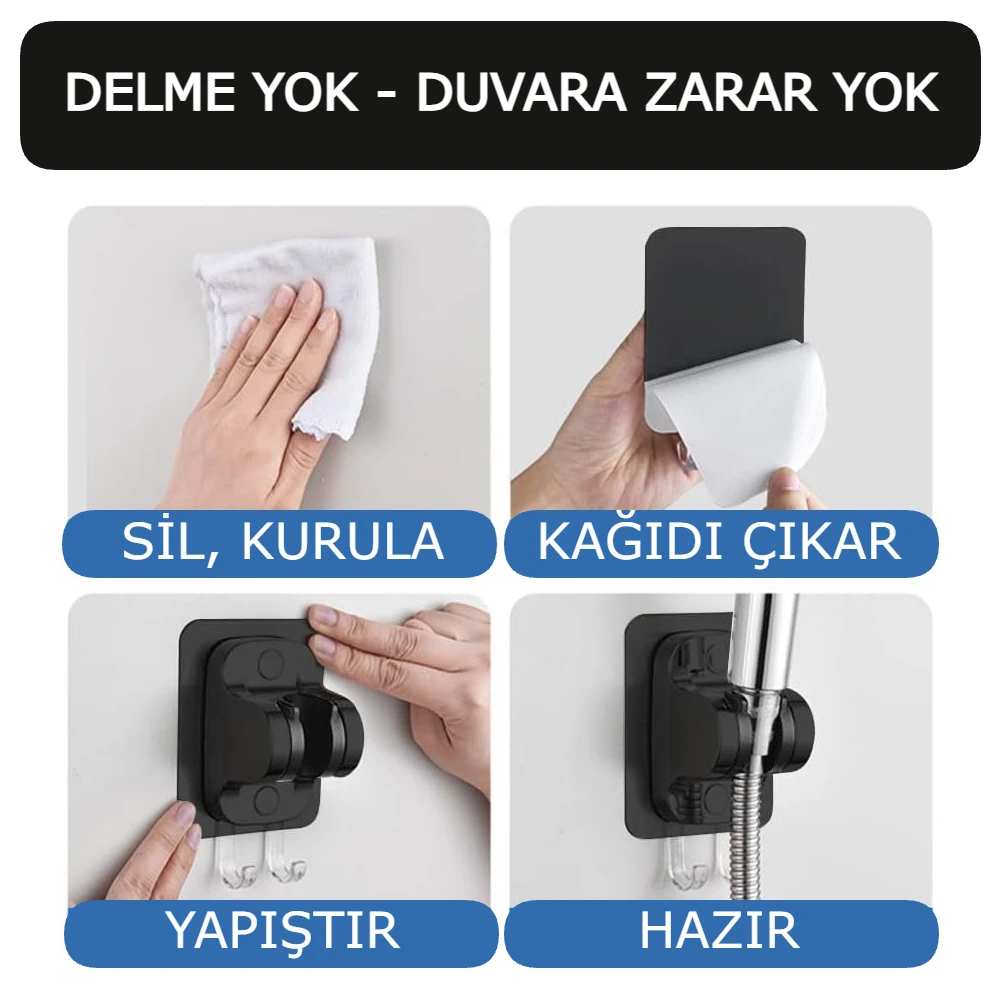 DELME YOK - DUVARA ZARAR YOK

SİL, KURULA

KAĞIDI ÇIKAR

YAPIŞTIR

HAZIR